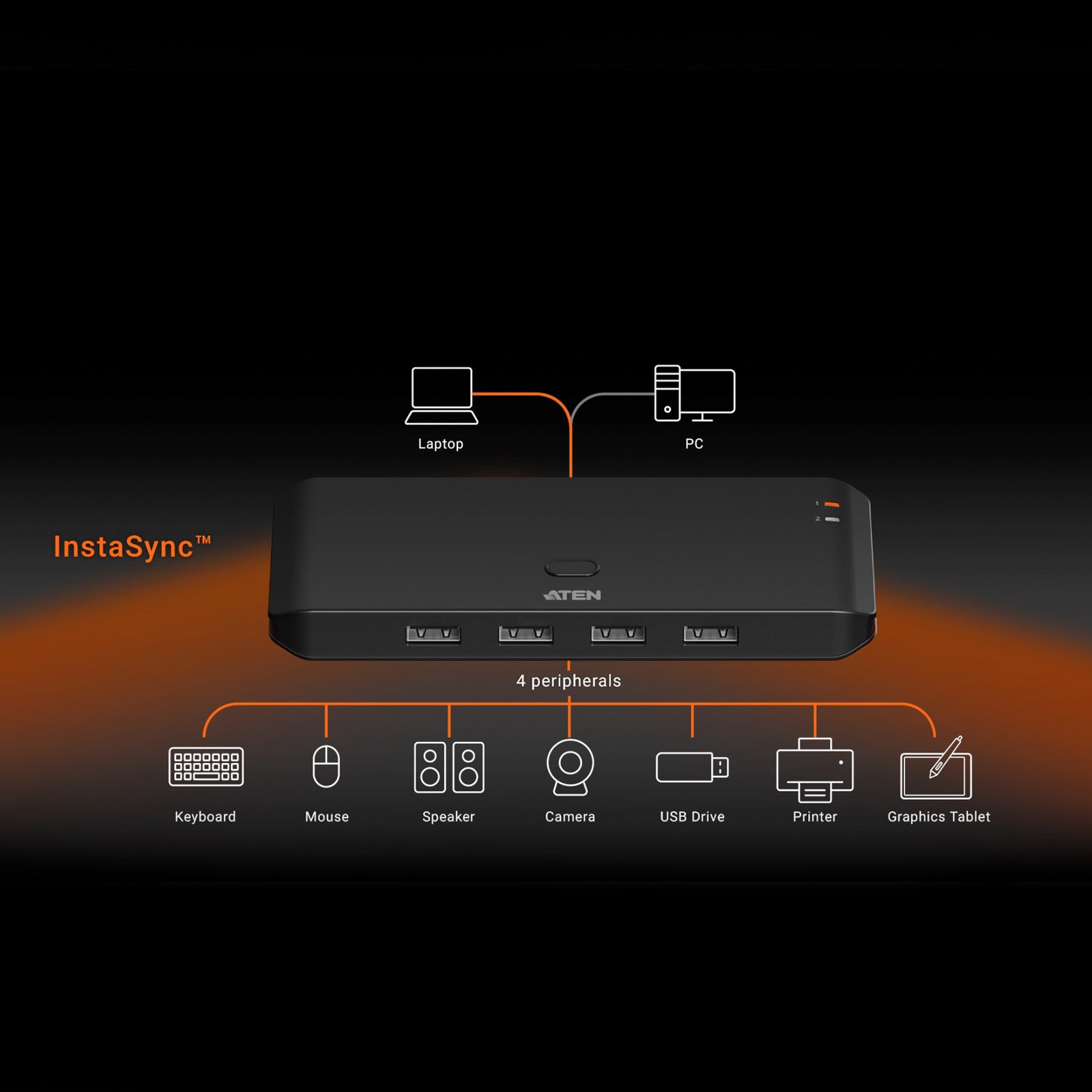 Laptop

PC

InstaSync™

1
2

ATEN

4 peripherals

Keyboard

Mouse

Speaker

Camera

USB Drive

Printer

Graphics Tablet