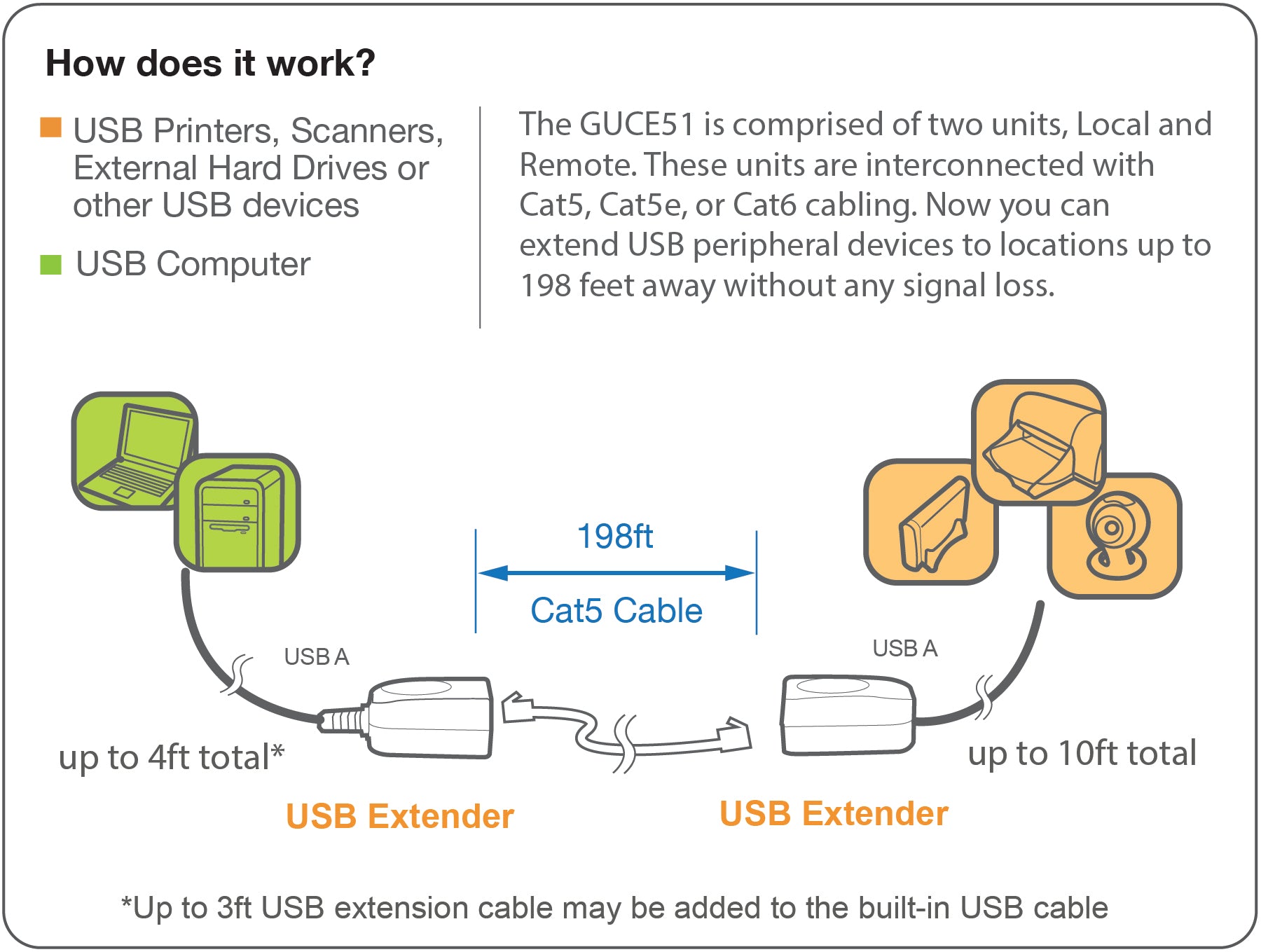 How does it work?

USB Printers, Scanners, External Hard Drives or other USB devices

USB Computer

The GUCE51 is comprised of two units, Local and Remote. These units are interconnected with Cat5, Cat5e, or Cat6 cabling. Now you can extend USB peripheral devices to locations up to 198 feet away without any signal loss.

198ft

Cat5 Cable

USB A

USB A

up to 4ft total*

up to 10ft total

USB Extender

USB Extender

*Up to 3ft USB extension cable may be added to the built-in USB cable