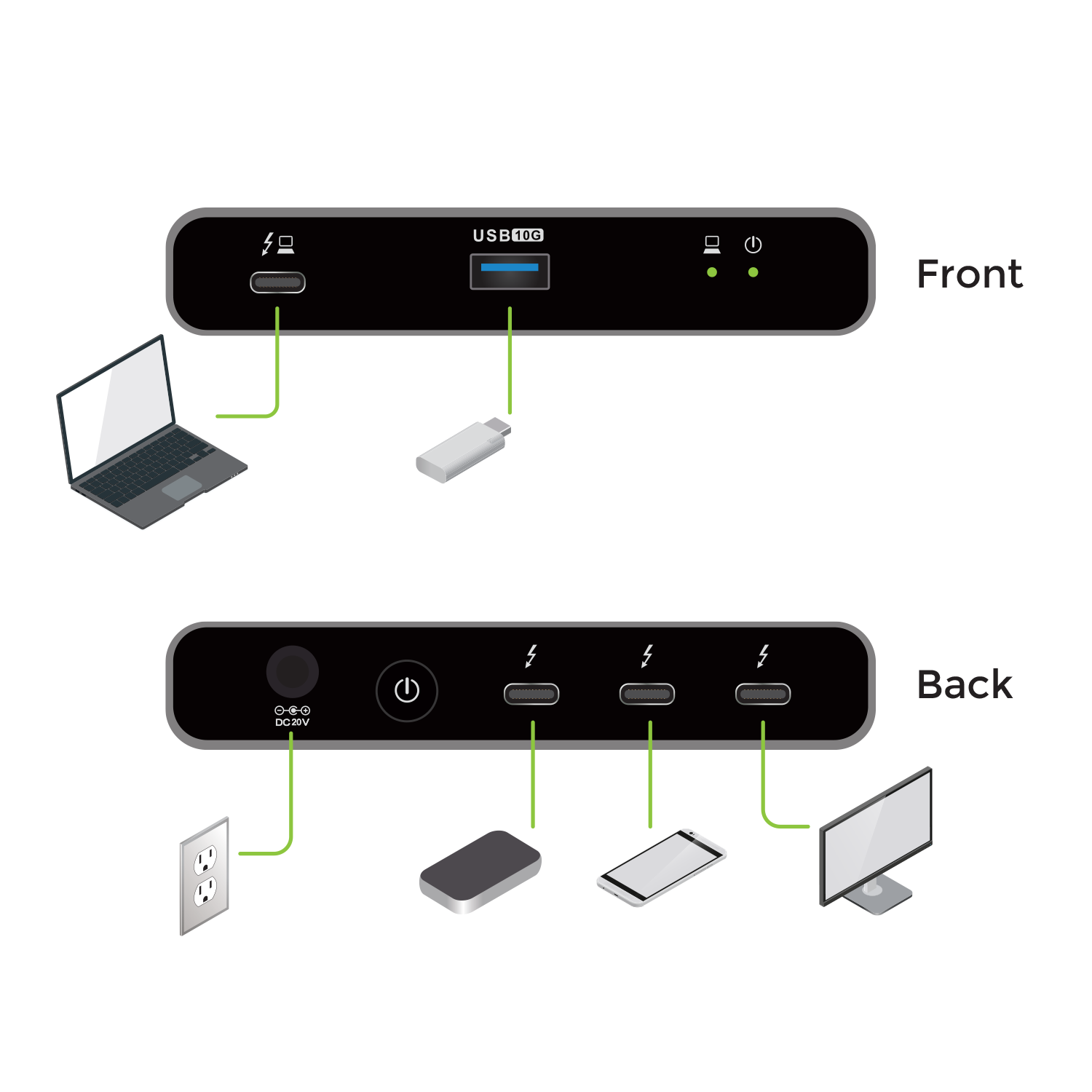 USB 10G

Front

DC 20V

Back