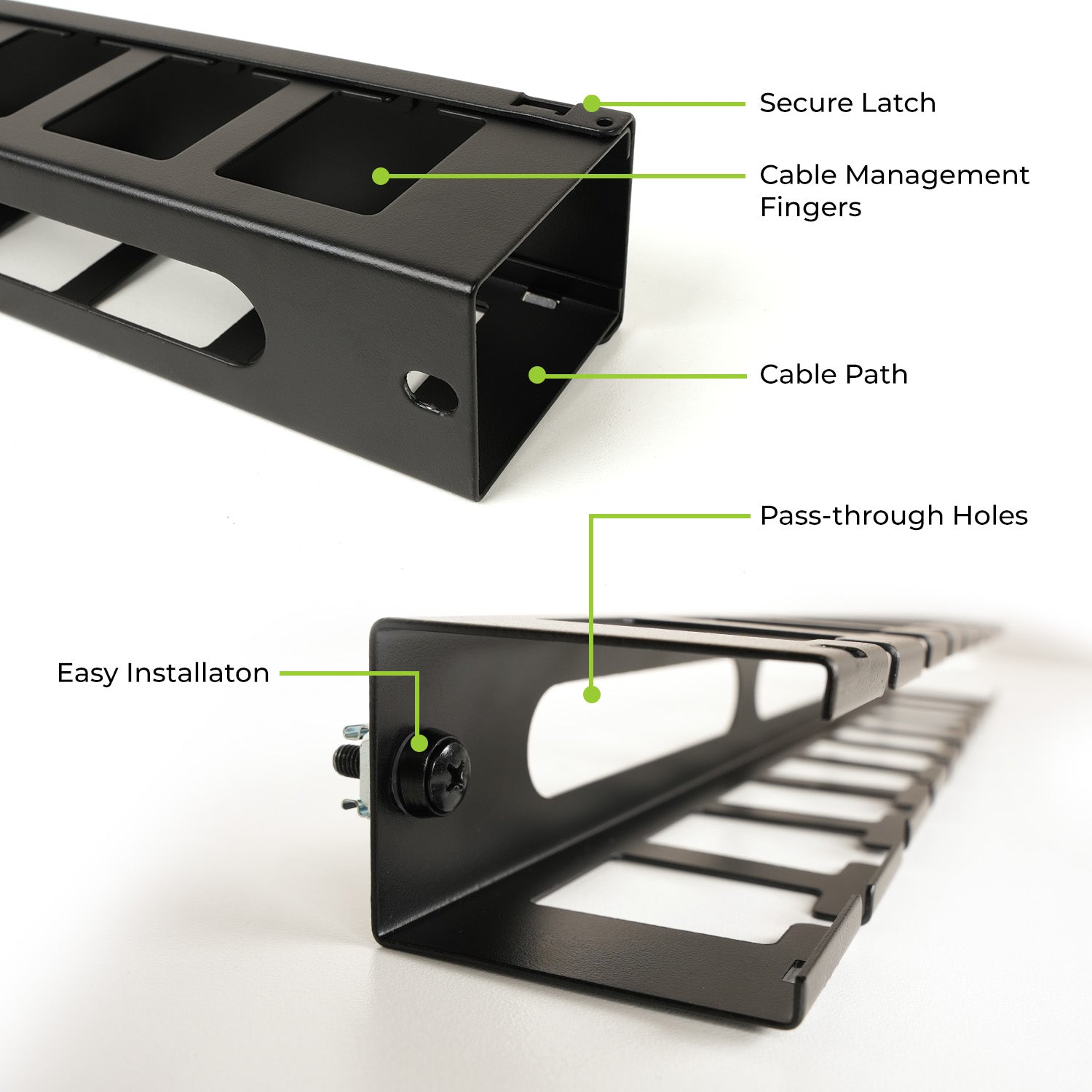 Secure Latch

Cable Management Fingers

Cable Path

Pass-through Holes

Easy Installaton