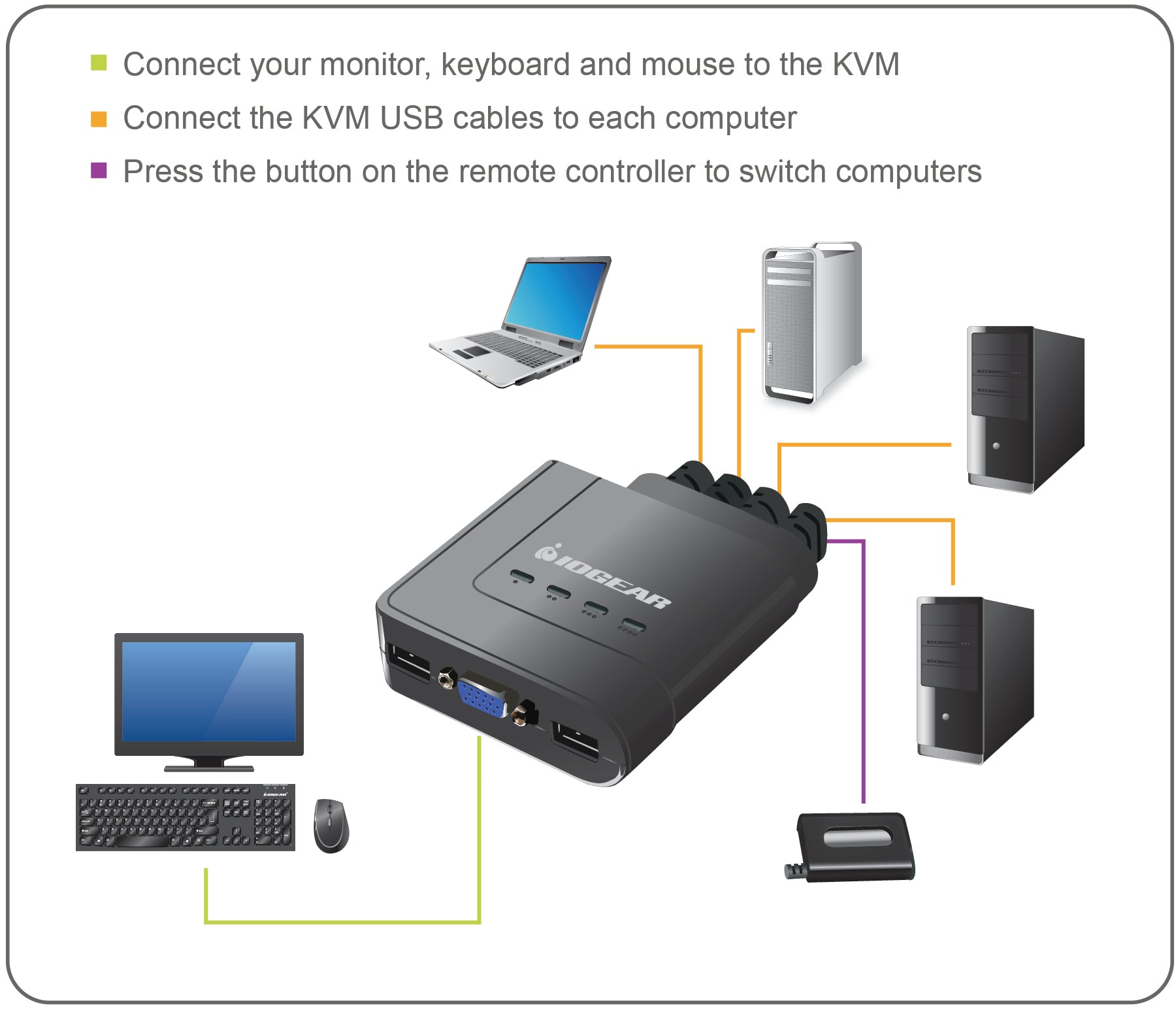 Connect your monitor, keyboard and mouse to the KVM

Connect the KVM USB cables to each computer

Press the button on the remote controller to switch computers

IOGEAR

IOGEAR