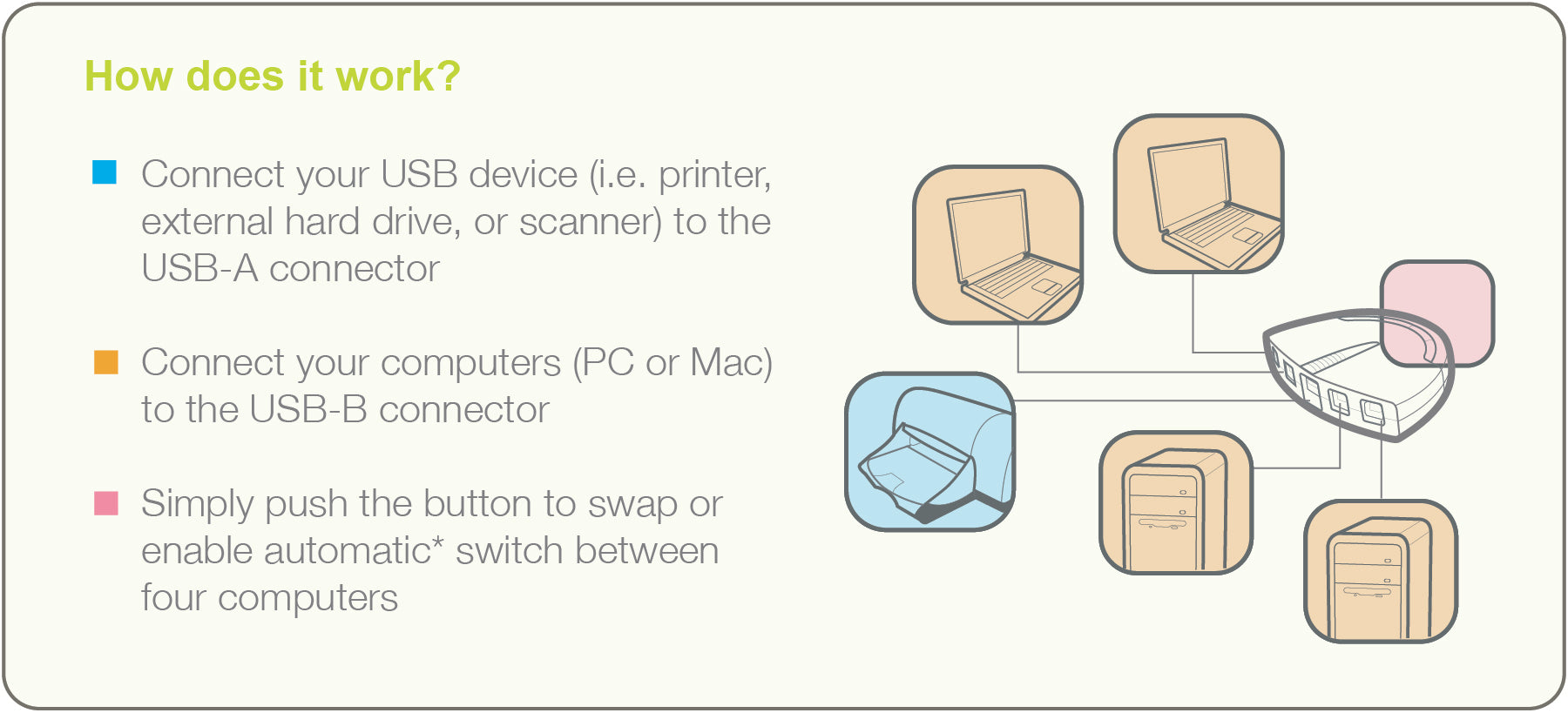 How does it work?

Connect your USB device (i.e. printer, external hard drive, or scanner) to the USB-A connector

Connect your computers (PC or Mac) to the USB-B connector

Simply push the button to swap or enable automatic* switch between four computers