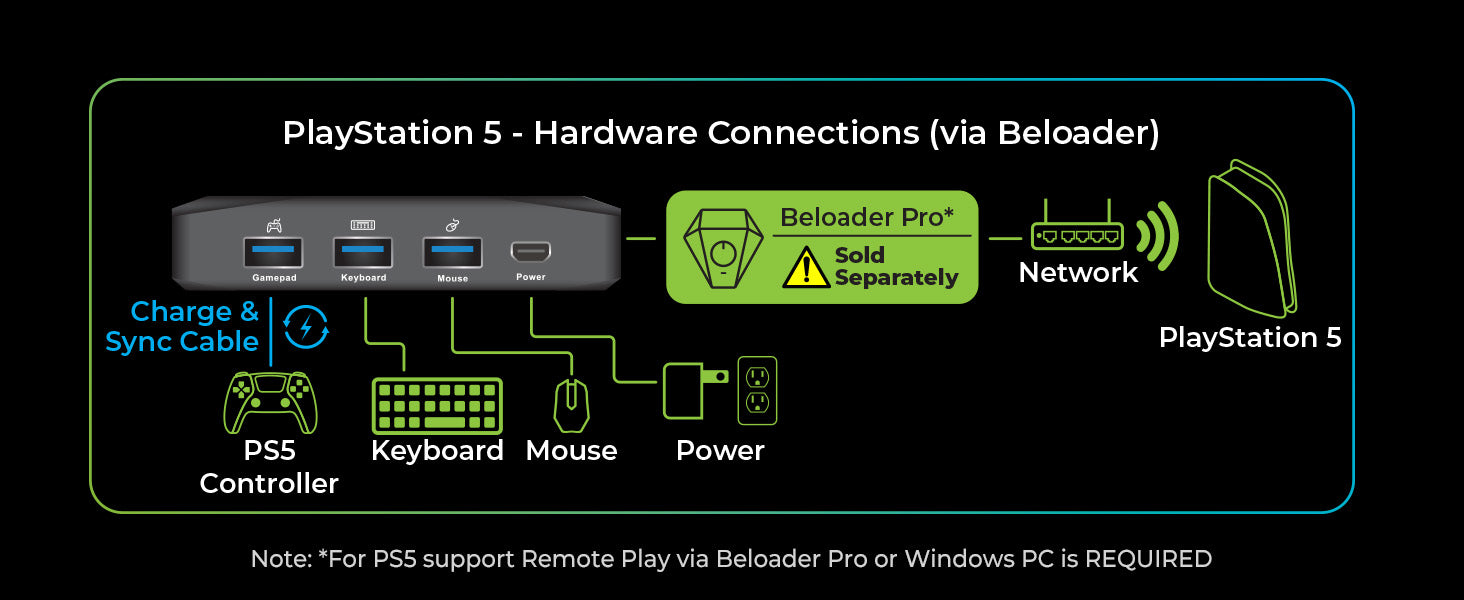 PlayStation 5 - Hardware Connections (via Beloader)

Gamepad

Keyboard

Mouse

Power

Beloader Pro*

Sold Separately

Network

PlayStation 5

Charge & Sync Cable

PS5 Controller

Keyboard

Mouse

Power

Note: *For PS5 support Remote Play via Beloader Pro or Windows PC is REQUIRED